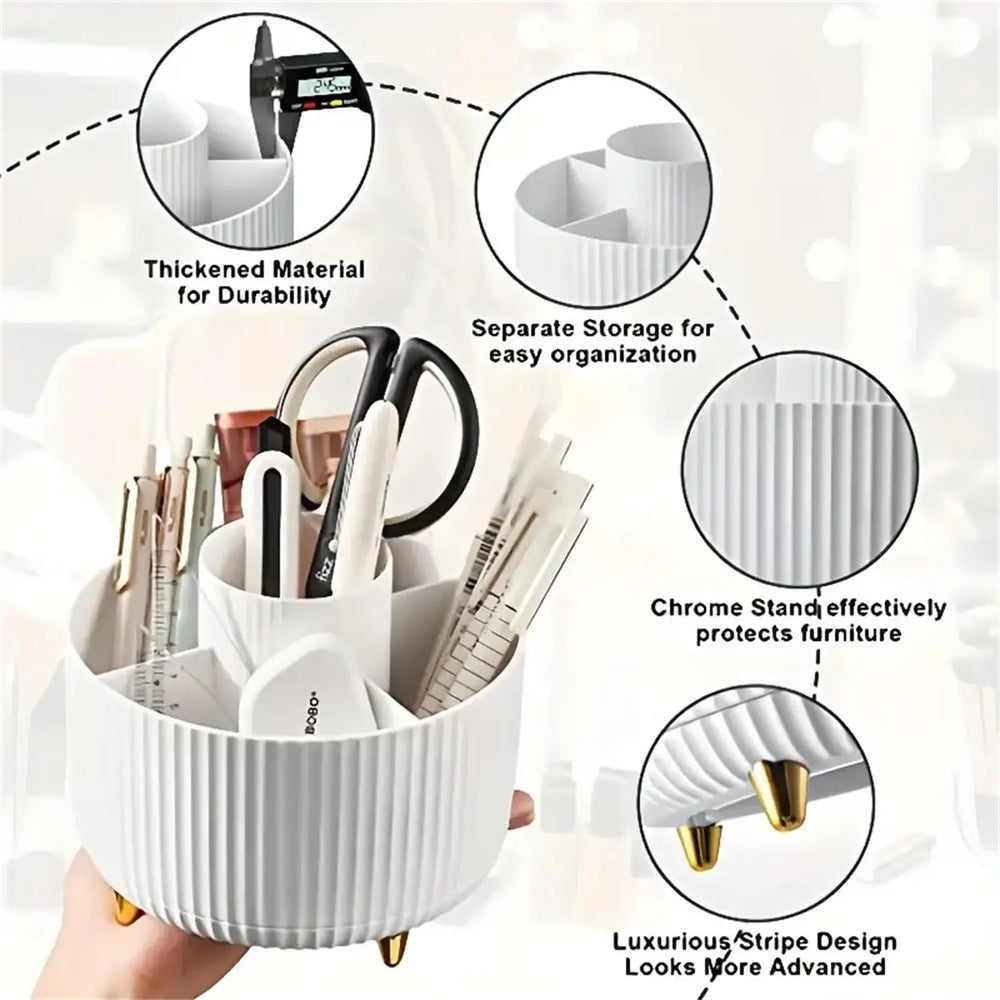 2.45mm

Thickened Material for Durability

Separate Storage for easy organization

Chrome Stand effectively protects furniture

Luxurious Stripe Design Looks More Advanced

fizz

BOBO